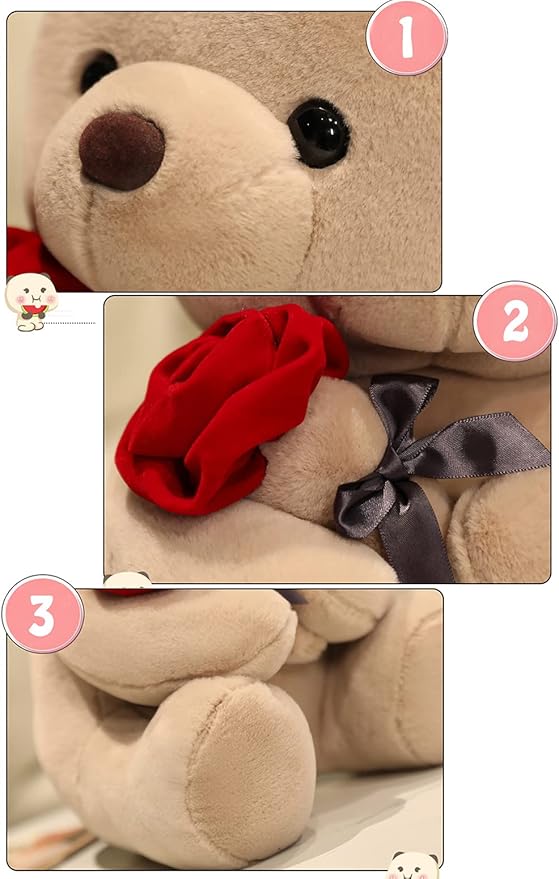 1

2

3