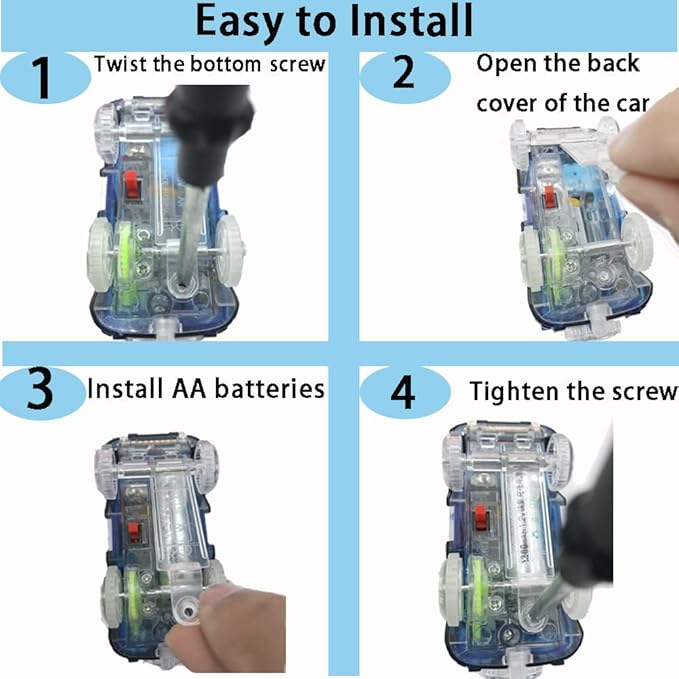 Easy to Install

1 Twist the bottom screw

2 Open the back cover of the car

3 Install AA batteries

4 Tighten the screw