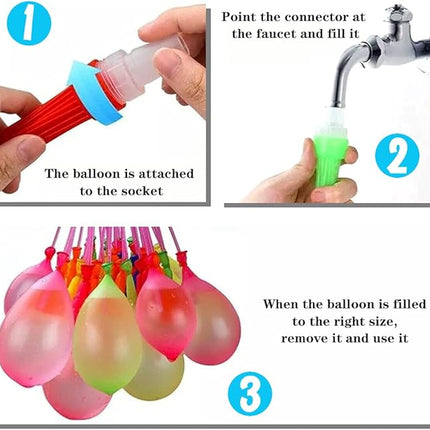 1

The balloon is attached to the socket

Point the connector at the faucet and fill it

2

When the balloon is filled to the right size, remove it and use it

3