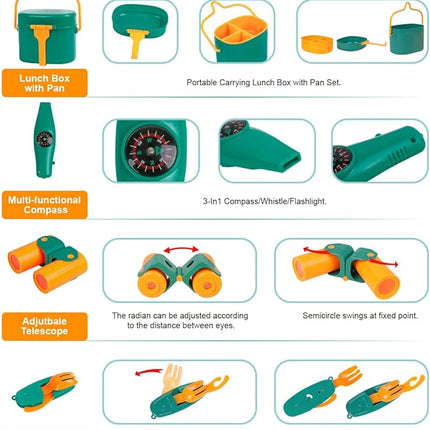 Lunch Box with Pan

Portable Carrying Lunch Box with Pan Set.

Multi-functional Compass

3-In1 Compass/Whistle/Flashlight.

Adjutbale Telescope

The radian can be adjusted according to the distance between eyes.

Semicircle swings at fixed point.