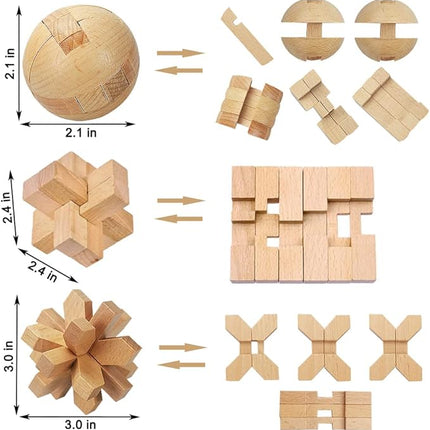 2.1 in
2.1 in
2.4 in
2.4 in
3.0 in
3.0 in