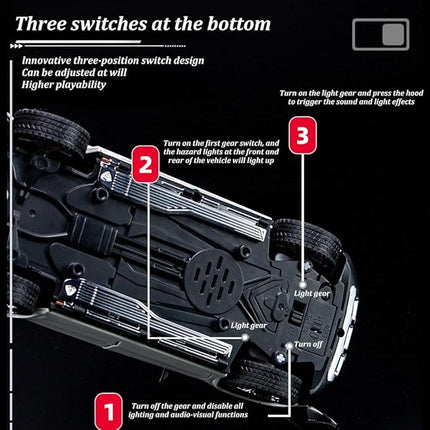 Three switches at the bottom

Innovative three-position switch design
Can be adjusted at will
Higher playability

Turn on the light gear and press the hood to trigger the sound and light effects

3

Turn on the first gear switch, and the hazard lights at the front and rear of the vehicle will light up

2

Light gear

Light gear

Turn off

1

Turn off the gear and disable all lighting and audio-visual functions