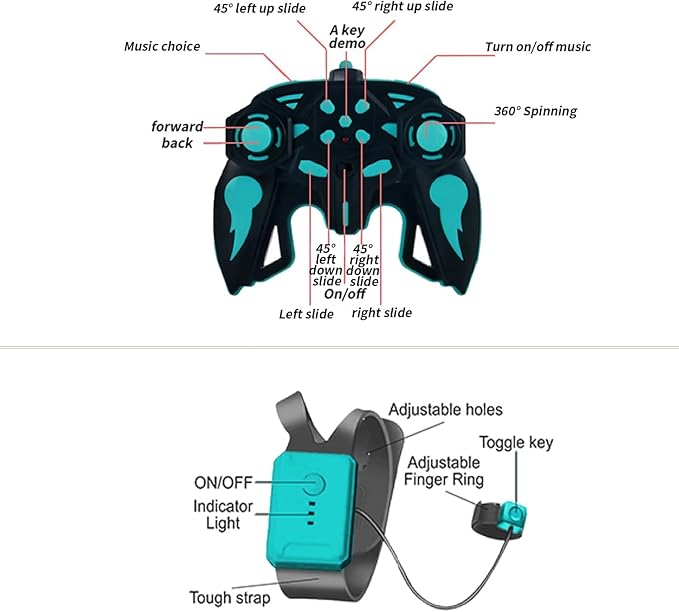 45° left up slide
45° right up slide
A key demo
Music choice
Turn on/off music
360° Spinning
forward
back
45° left down slide
45° right down slide
On/off
Left slide
right slide

Adjustable holes
Toggle key
Adjustable Finger Ring
ON/OFF
Indicator Light
Tough strap