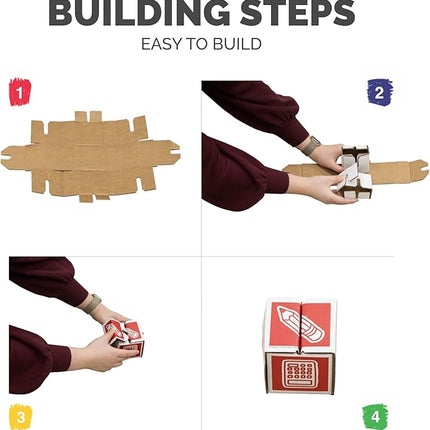 BUILDING STEPS
EASY TO BUILD

1

2

3

4