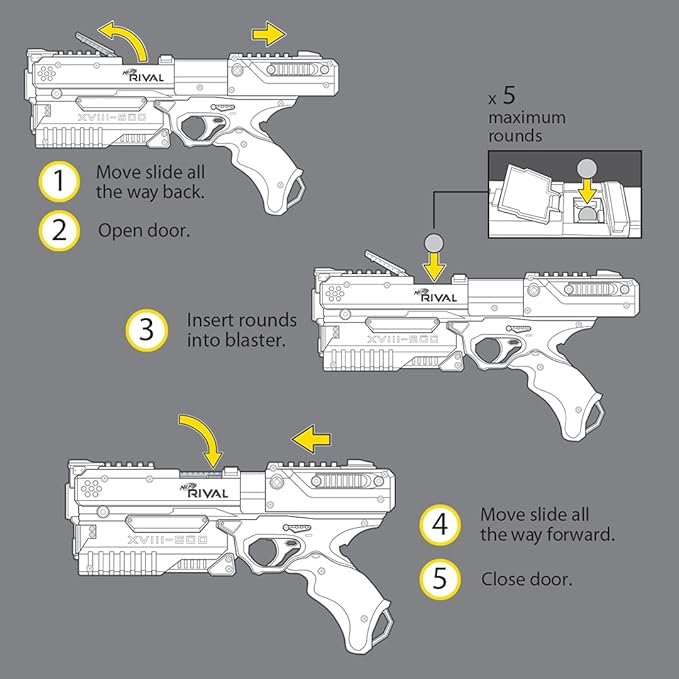 NERF RIVAL

XVIII-500

1 Move slide all the way back.

2 Open door.

x 5 maximum rounds

NERF RIVAL

XVIII-500

3 Insert rounds into blaster.

NERF RIVAL

XVIII-500

4 Move slide all the way forward.

5 Close door.