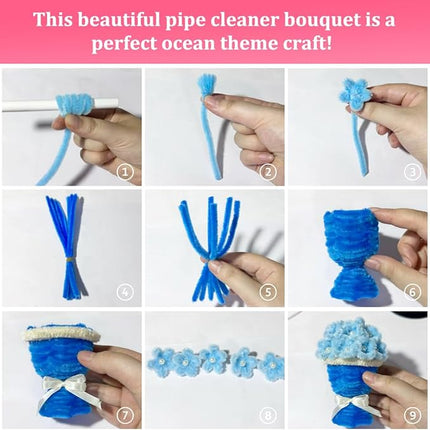 This beautiful pipe cleaner bouquet is a perfect ocean theme craft!

①

②

③

④

⑤

⑥

⑦

⑧

⑨