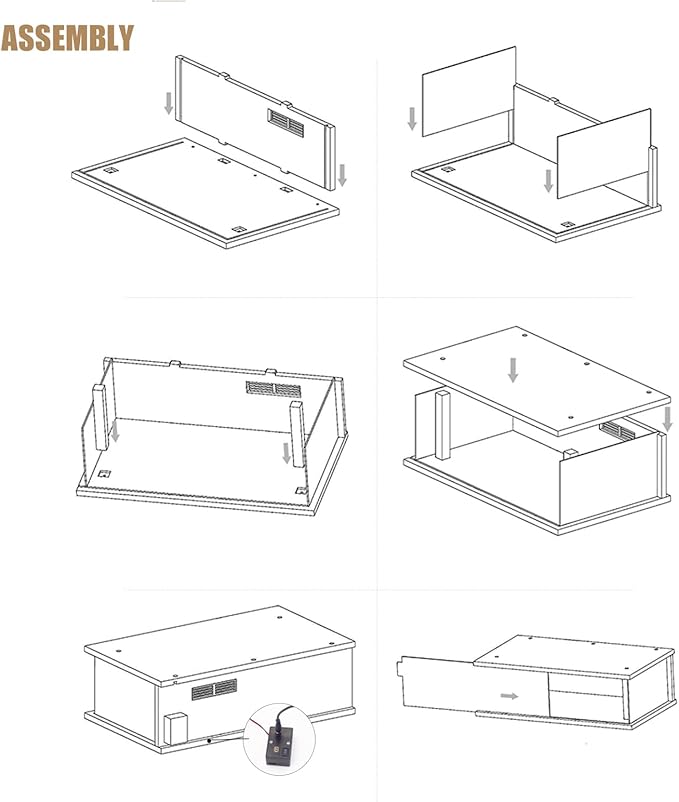 ASSEMBLY