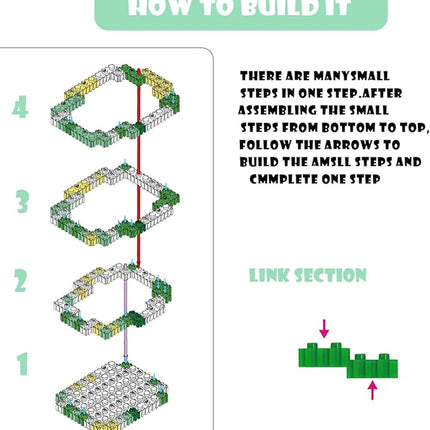 HOW TO BUILD IT

4

3

2

1

THERE ARE MANYSMALL STEPS IN ONE STEP.AFTER ASSEMBLING THE SMALL STEPS FROM BOTTOM TO TOP, FOLLOW THE ARROWS TO BUILD THE AMSLL STEPS AND CMMPLETE ONE STEP

LINK SECTION