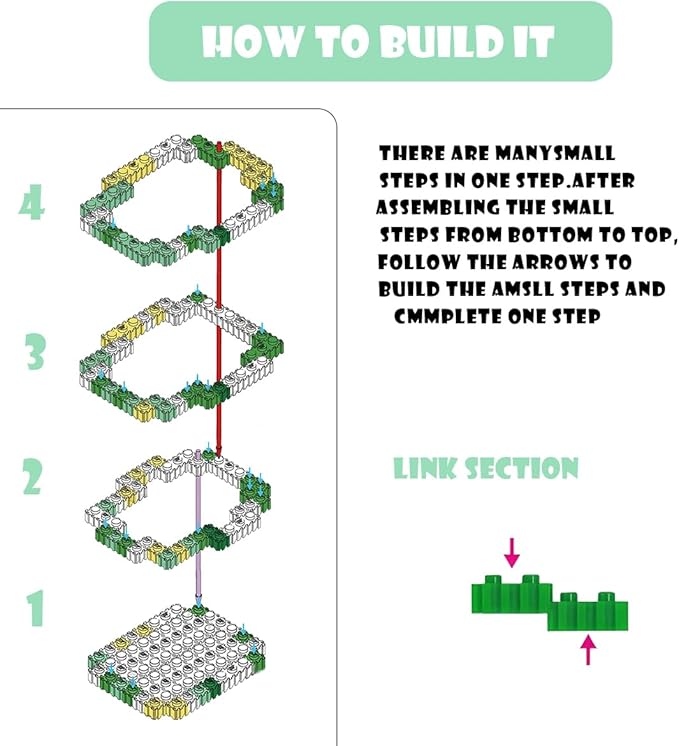 HOW TO BUILD IT

4

3

2

1

THERE ARE MANYSMALL STEPS IN ONE STEP.AFTER ASSEMBLING THE SMALL STEPS FROM BOTTOM TO TOP, FOLLOW THE ARROWS TO BUILD THE AMSLL STEPS AND CMMPLETE ONE STEP

LINK SECTION