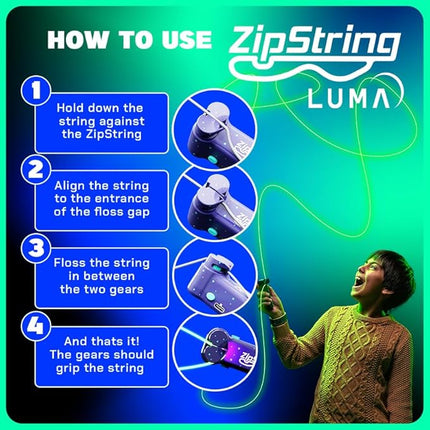 HOW TO USE ZipString LUMA

1
Hold down the string against the ZipString

2
Align the string to the entrance of the floss gap

3
Floss the string in between the two gears

4
And thats it! The gears should grip the string