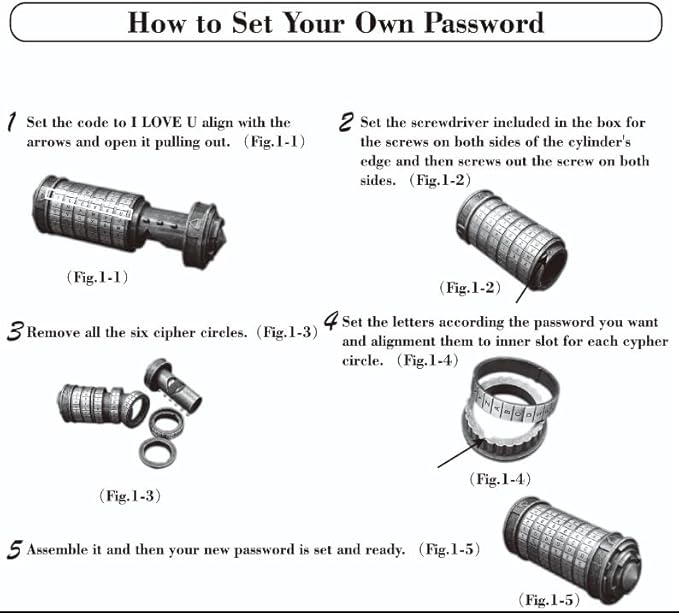 How to Set Your Own Password

1 Set the code to I LOVE U align with the arrows and open it pulling out. (Fig.1-1)

(Fig.1-1)

2 Set the screwdriver included in the box for the screws on both sides of the cylinder's edge and then screws out the screw on both sides. (Fig.1-2)

(Fig.1-2)

3 Remove all the six cipher circles. (Fig.1-3)

(Fig.1-3)

4 Set the letters according the password you want and alignment them to inner slot for each cypher circle. (Fig.1-4)

(Fig.1-4)

5 Assemble it and then your new password is set and ready. (Fig.1-5)

(Fig.1-5)